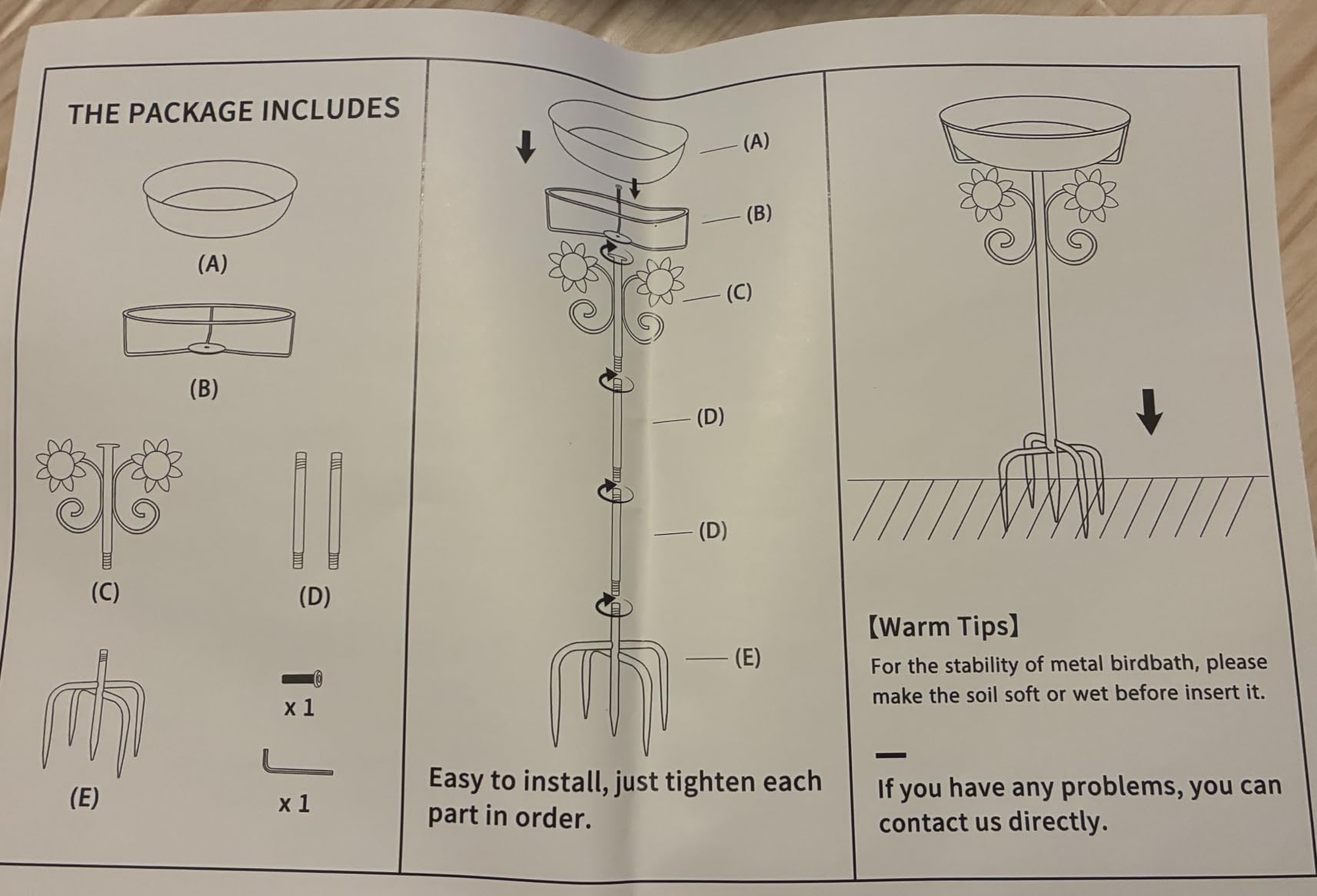 THE PACKAGE INCLUDES

(A)

(B)

(C)

(D)

(E)

x 1

x 1

(A)

(B)

(C)

(D)

(D)

(E)

Easy to install, just tighten each part in order.

【Warm Tips】

For the stability of metal birdbath, please make the soil soft or wet before insert it.

If you have any problems, you can contact us directly.